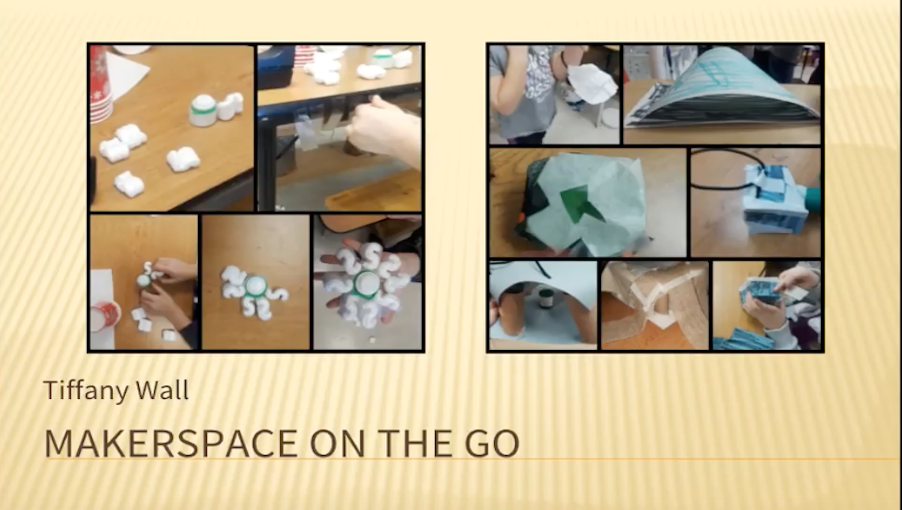 Tiffany Wall

MAKERSPACE ON THE GO